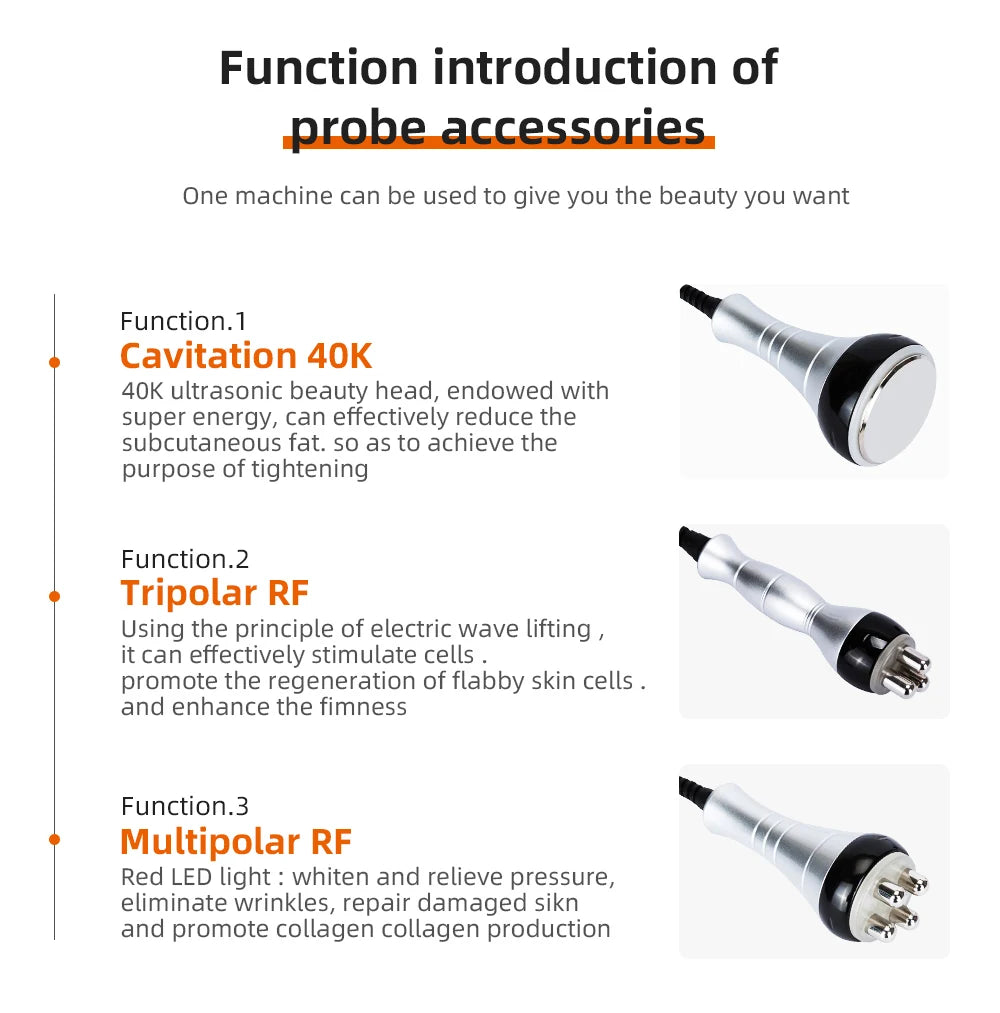 Function introduction of probe accessories

One machine can be used to give you the beauty you want

Function.1
Cavitation 40K
40K ultrasonic beauty head, endowed with super energy, can effectively reduce the subcutaneous fat. so as to achieve the purpose of tightening

Function.2
Tripolar RF
Using the principle of electric wave lifting , it can effectively stimulate cells . promote the regeneration of flabby skin cells . and enhance the fimness

Function.3
Multipolar RF
Red LED light : whiten and relieve pressure, eliminate wrinkles, repair damaged sikn and promote collagen collagen production