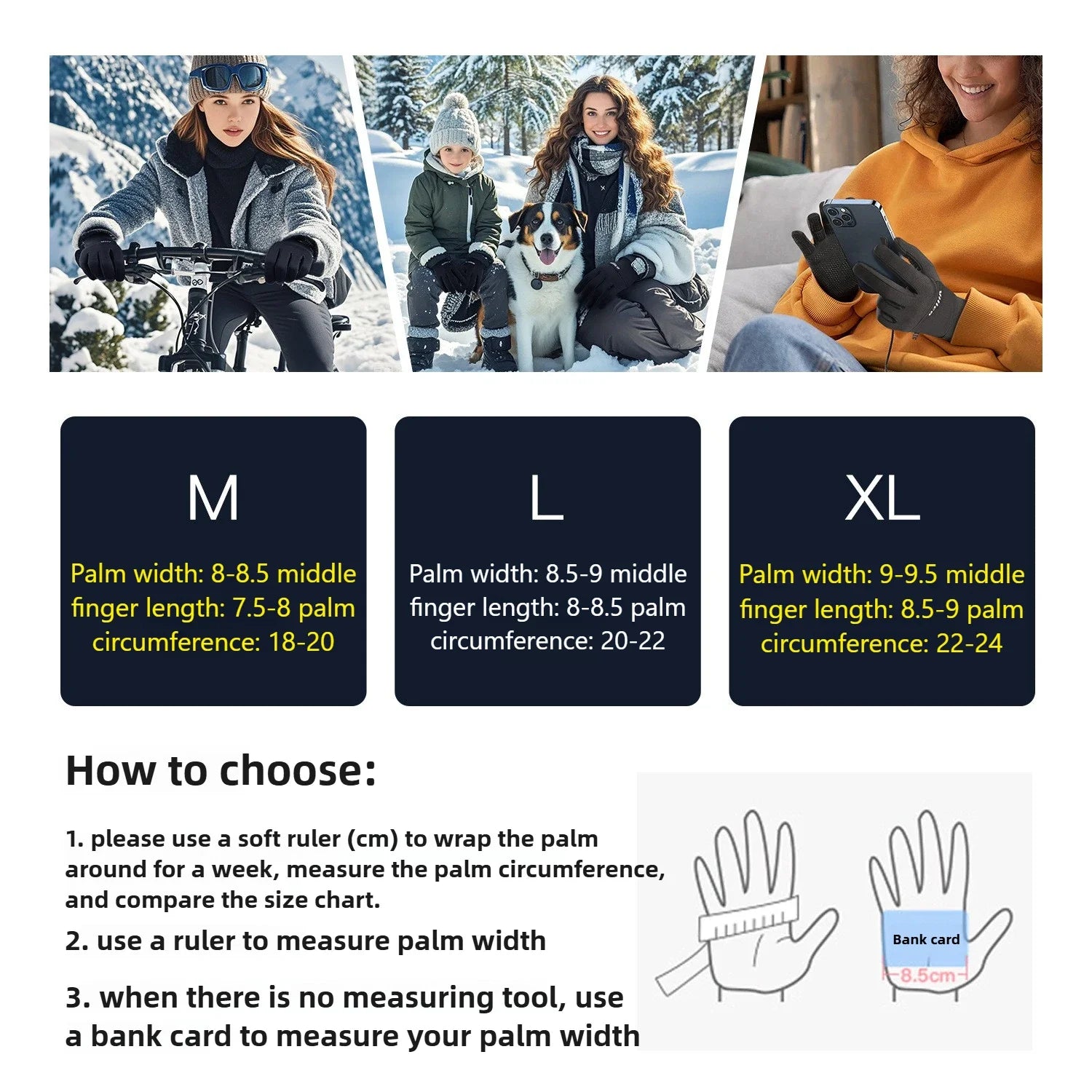 M

Palm width: 8-8.5 middle finger length: 7.5-8 palm circumference: 18-20

L

Palm width: 8.5-9 middle finger length: 8-8.5 palm circumference: 20-22

XL

Palm width: 9-9.5 middle finger length: 8.5-9 palm circumference: 22-24

How to choose:

1. please use a soft ruler (cm) to wrap the palm around for a week, measure the palm circumference, and compare the size chart.

2. use a ruler to measure palm width

3. when there is no measuring tool, use a bank card to measure your palm width

Bank card

8.5cm