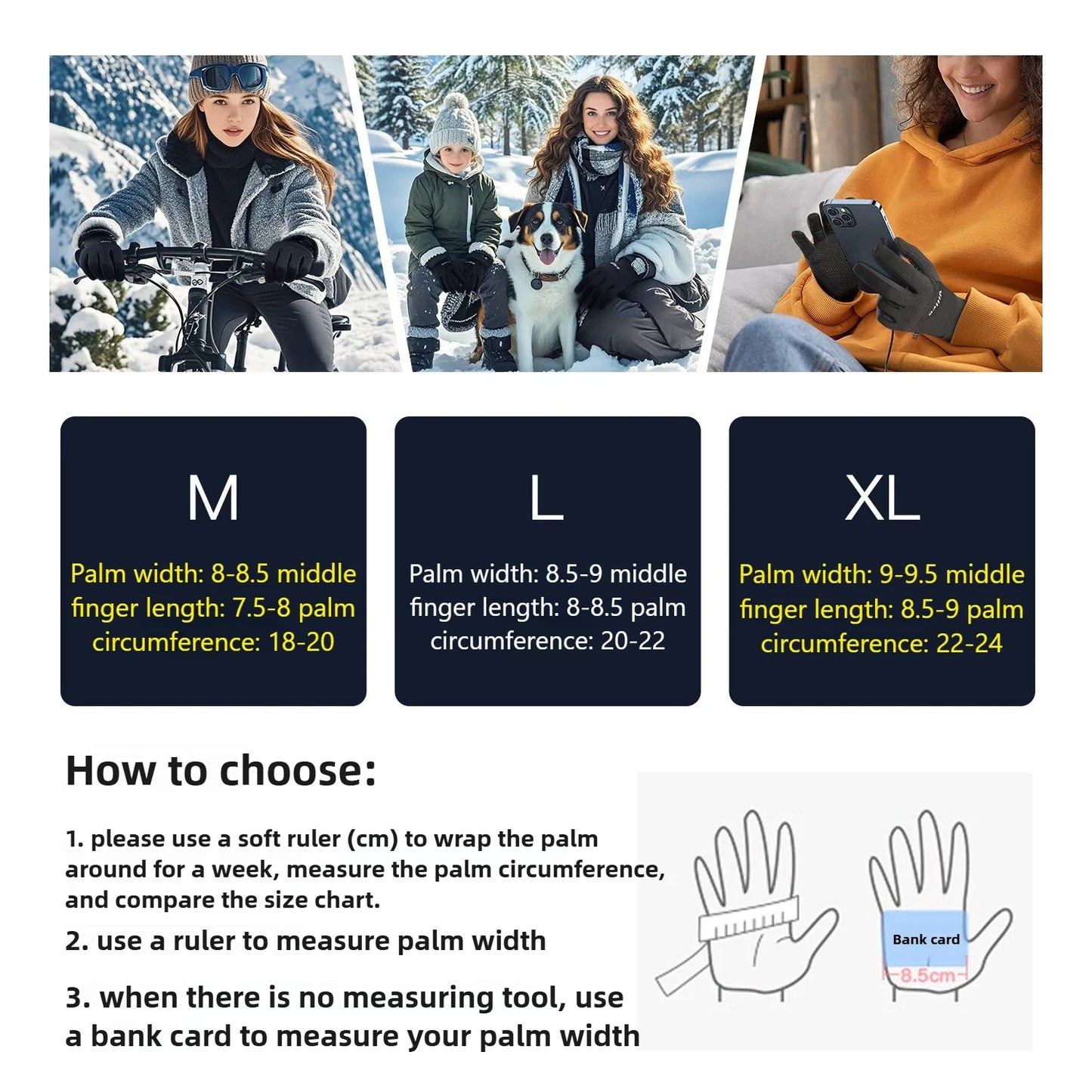 M

Palm width: 8-8.5 middle finger length: 7.5-8 palm circumference: 18-20

L

Palm width: 8.5-9 middle finger length: 8-8.5 palm circumference: 20-22

XL

Palm width: 9-9.5 middle finger length: 8.5-9 palm circumference: 22-24

How to choose:

1. please use a soft ruler (cm) to wrap the palm around for a week, measure the palm circumference, and compare the size chart.

2. use a ruler to measure palm width

3. when there is no measuring tool, use a bank card to measure your palm width

Bank card

8.5cm