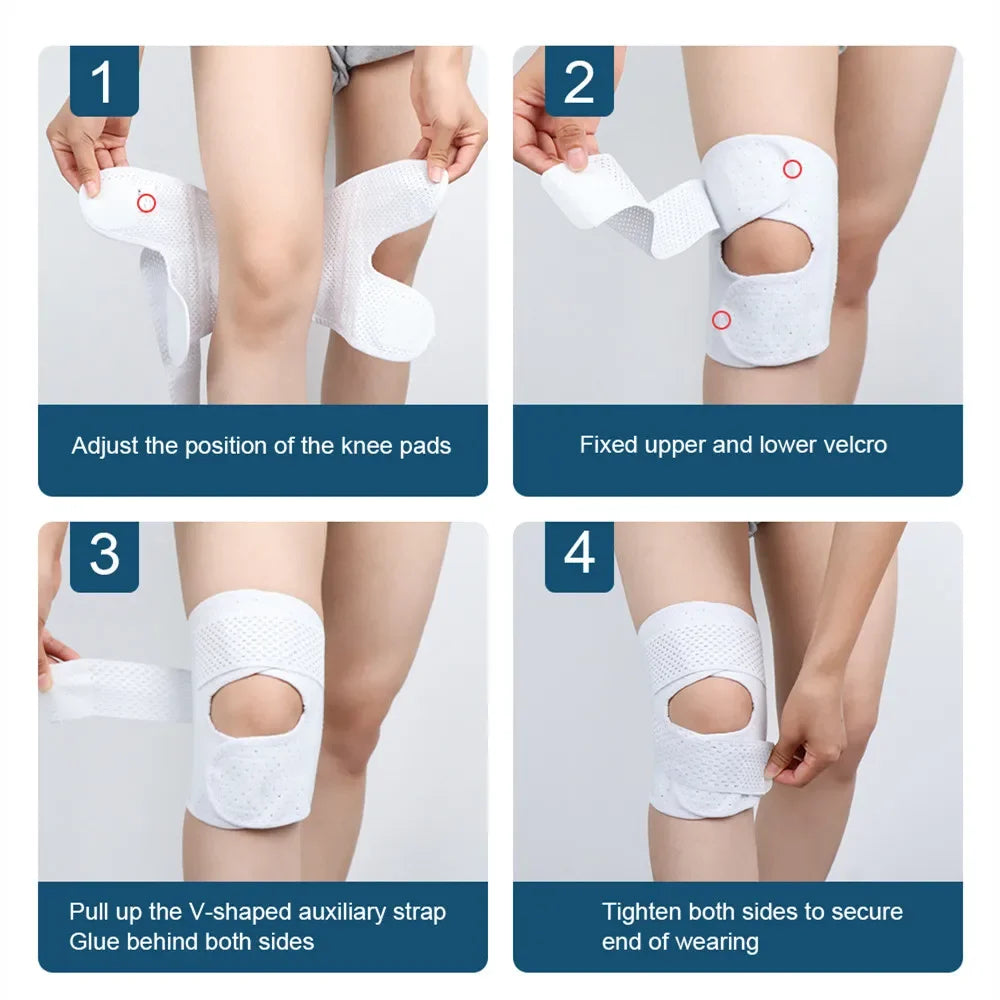 1

Adjust the position of the knee pads

2

Fixed upper and lower velcro

3

Pull up the V-shaped auxiliary strap
Glue behind both sides

4

Tighten both sides to secure
end of wearing