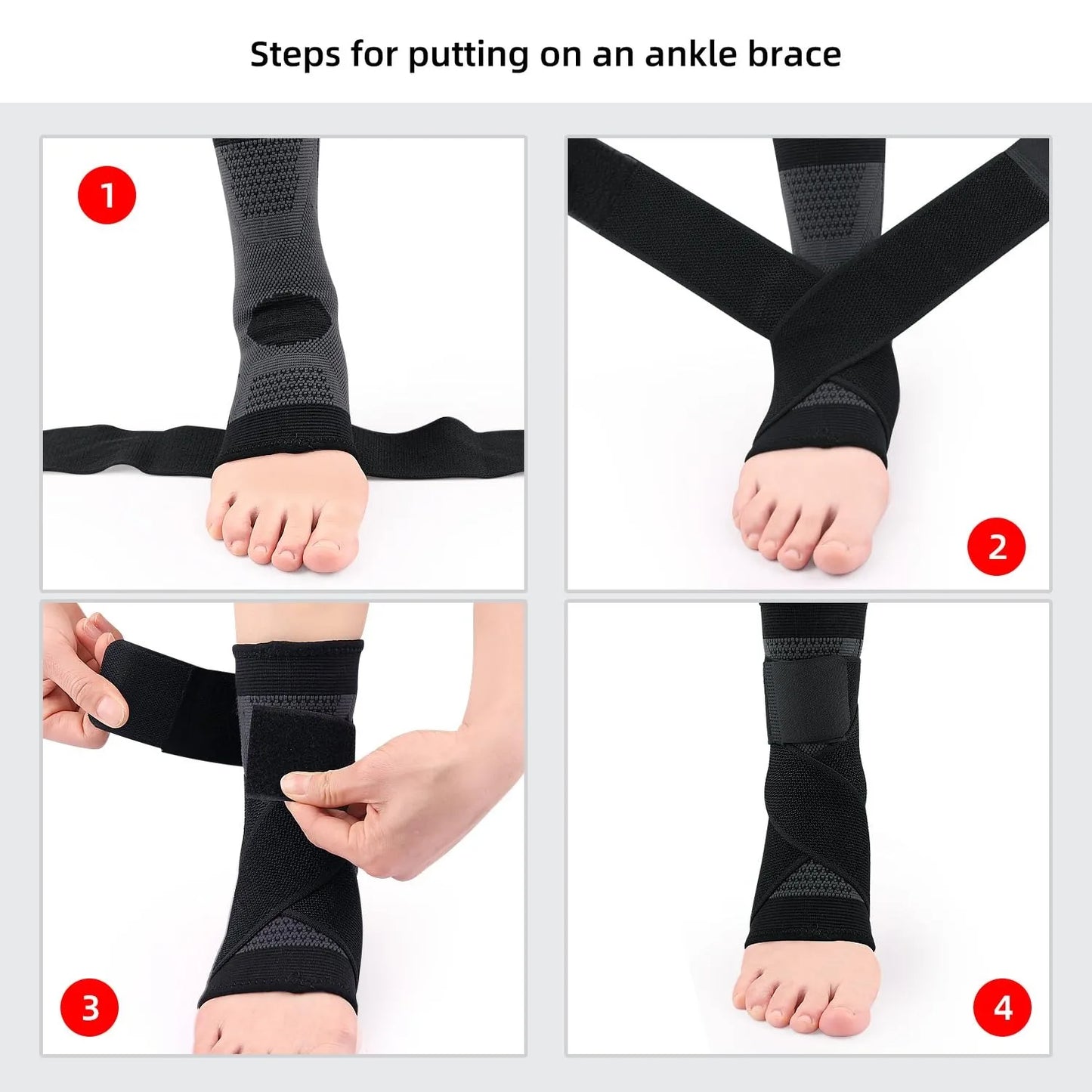 Steps for putting on an ankle brace

1

2

3

4