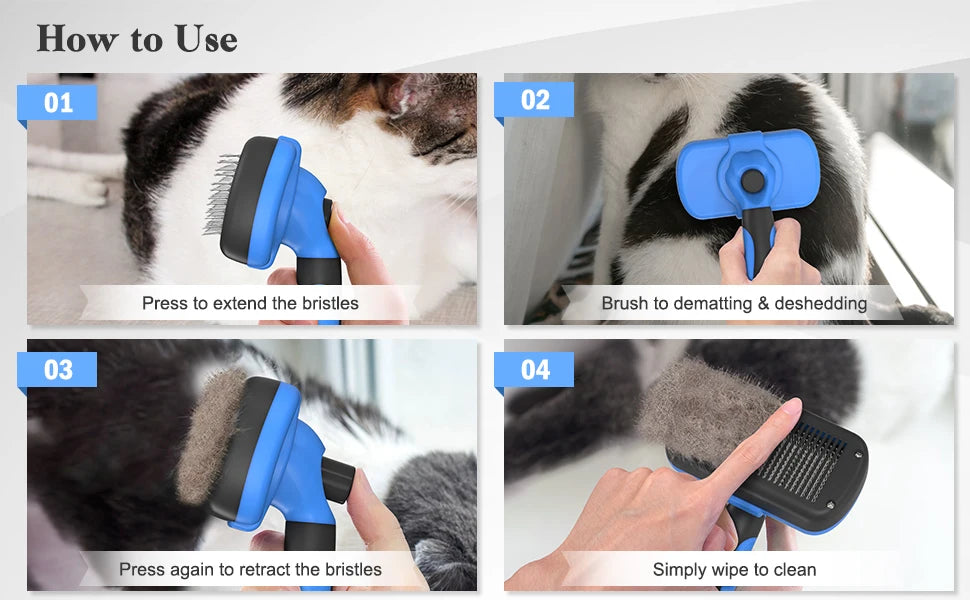 How to Use

01

Press to extend the bristles

02

Brush to dematting & deshedding

03

Press again to retract the bristles

04

Simply wipe to clean