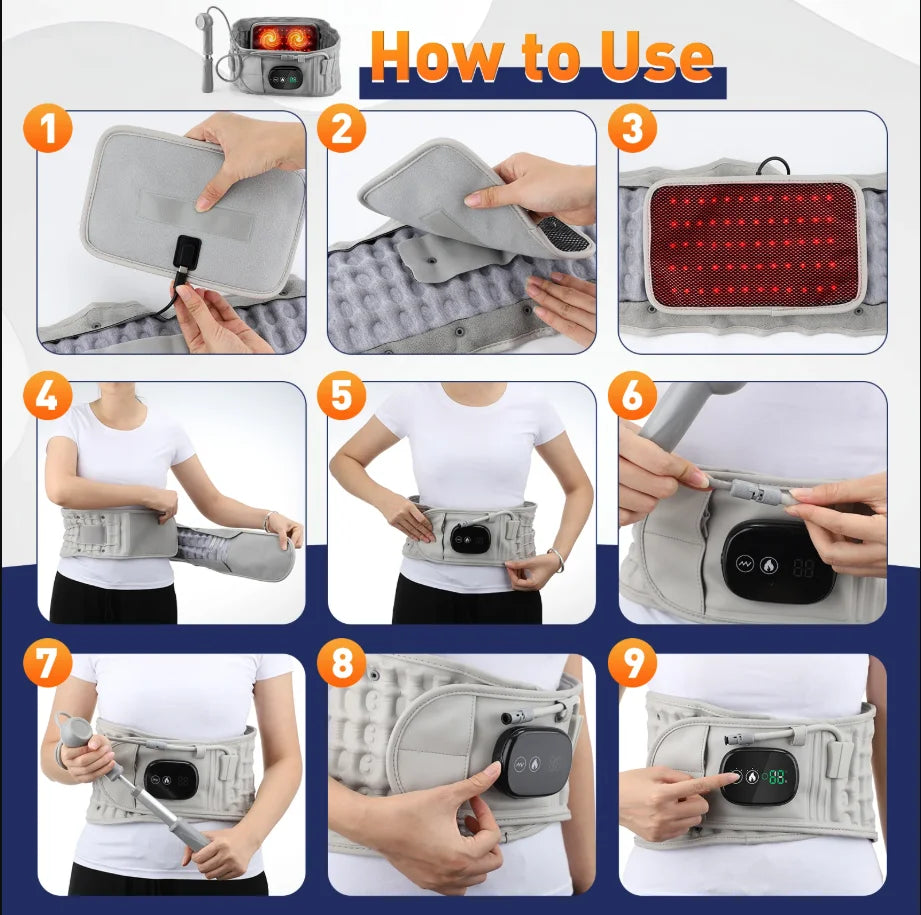 How to Use

1

2

3

4

5

6

88

7

8

9

88