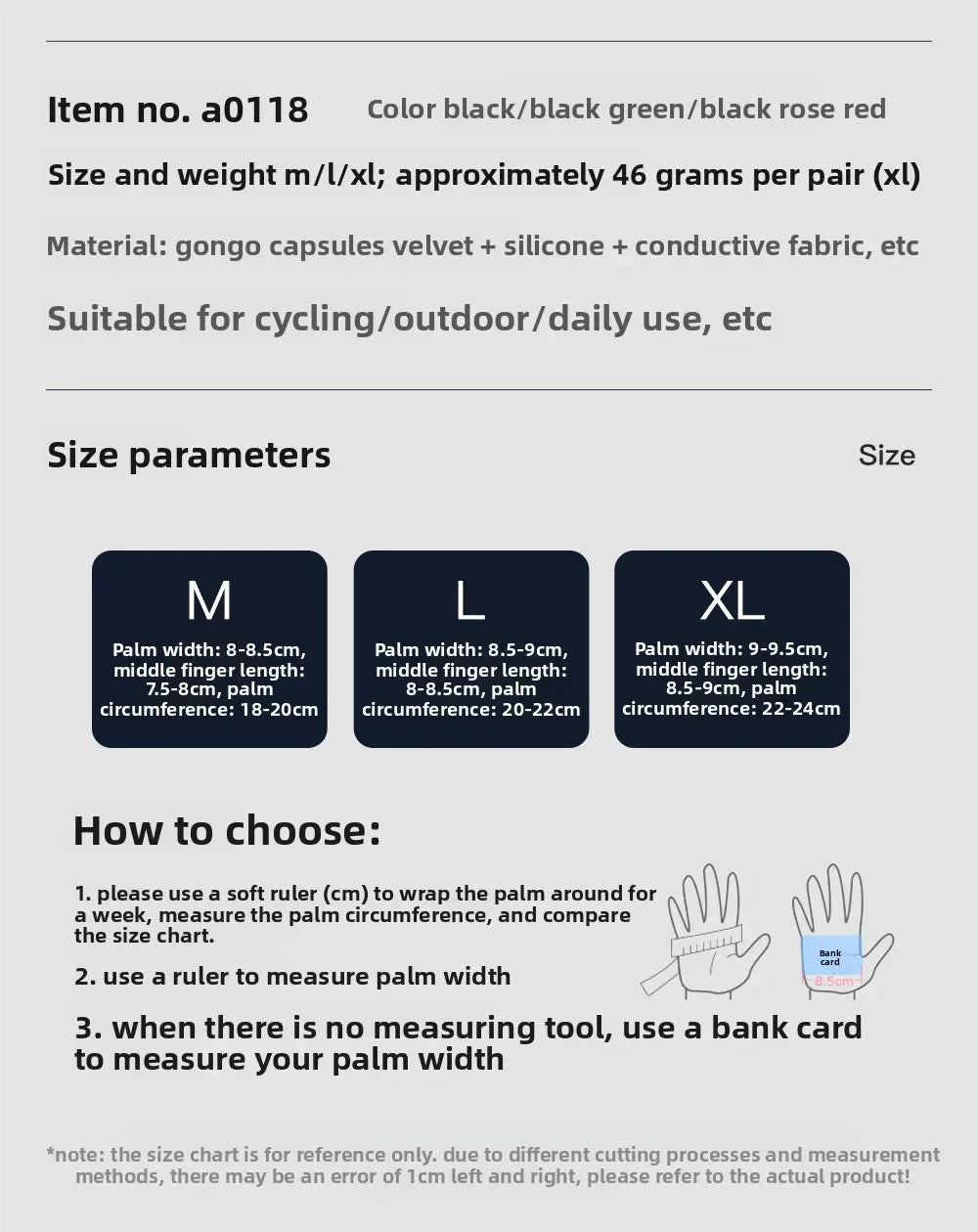 Item no. a0118 Color black/black green/black rose red

Size and weight m/l/xl; approximately 46 grams per pair (xl)

Material: gongo capsules velvet + silicone + conductive fabric, etc

Suitable for cycling/outdoor/daily use, etc

Size parameters

Size

M
Palm width: 8-8.5cm, middle finger length: 7.5-8cm, palm circumference: 18-20cm

L
Palm width: 8.5-9cm, middle finger length: 8-8.5cm, palm circumference: 20-22cm

XL
Palm width: 9-9.5cm, middle finger length: 8.5-9cm, palm circumference: 22-24cm

How to choose:

1. please use a soft ruler (cm) to wrap the palm around for a week, measure the palm circumference, and compare the size chart.

2. use a ruler to measure palm width

3. when there is no measuring tool, use a bank card to measure your palm width

Bank card
8.5cm

*note: the size chart is for reference only. due to different cutting processes and measurement methods, there may be an error of 1cm left and right, please refer to the actual product!