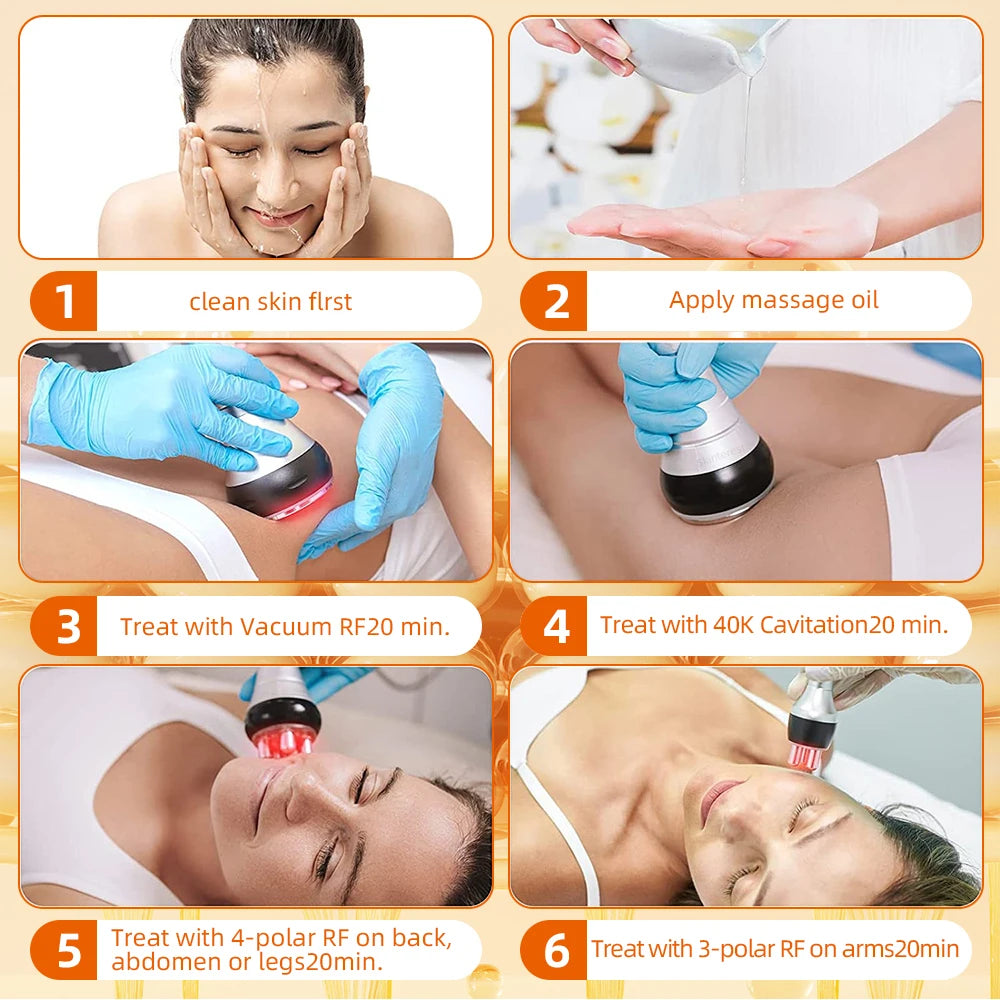 1 clean skin flrst

2 Apply massage oil

3 Treat with Vacuum RF20 min.

4 Treat with 40K Cavitation20 min.

5 Treat with 4-polar RF on back, abdomen or legs20min.

6 Treat with 3-polar RF on arms20min