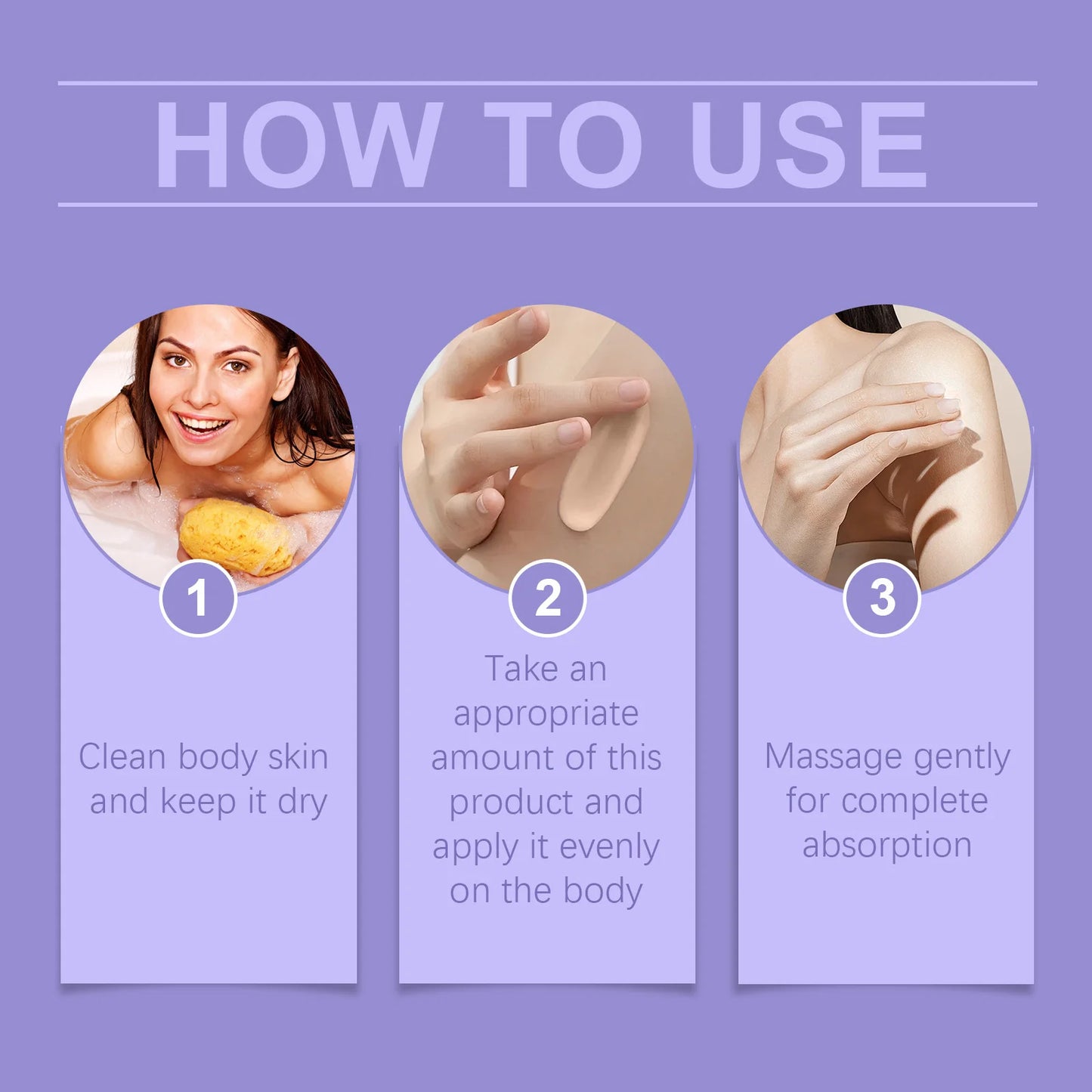 HOW TO USE

1

Clean body skin and keep it dry

2

Take an appropriate amount of this product and apply it evenly on the body

3

Massage gently for complete absorption