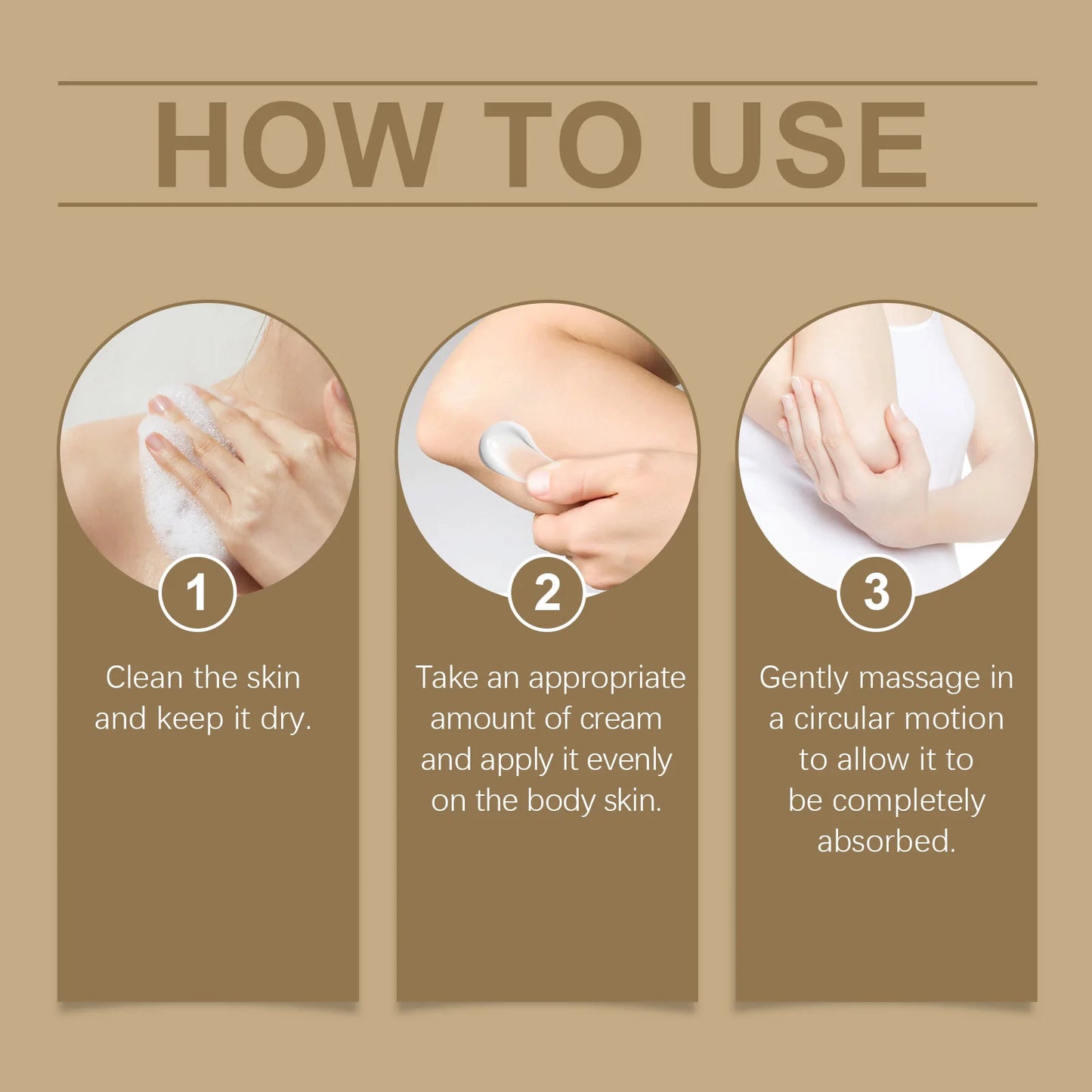 HOW TO USE

1

Clean the skin and keep it dry.

2

Take an appropriate amount of cream and apply it evenly on the body skin.

3

Gently massage in a circular motion to allow it to be completely absorbed.